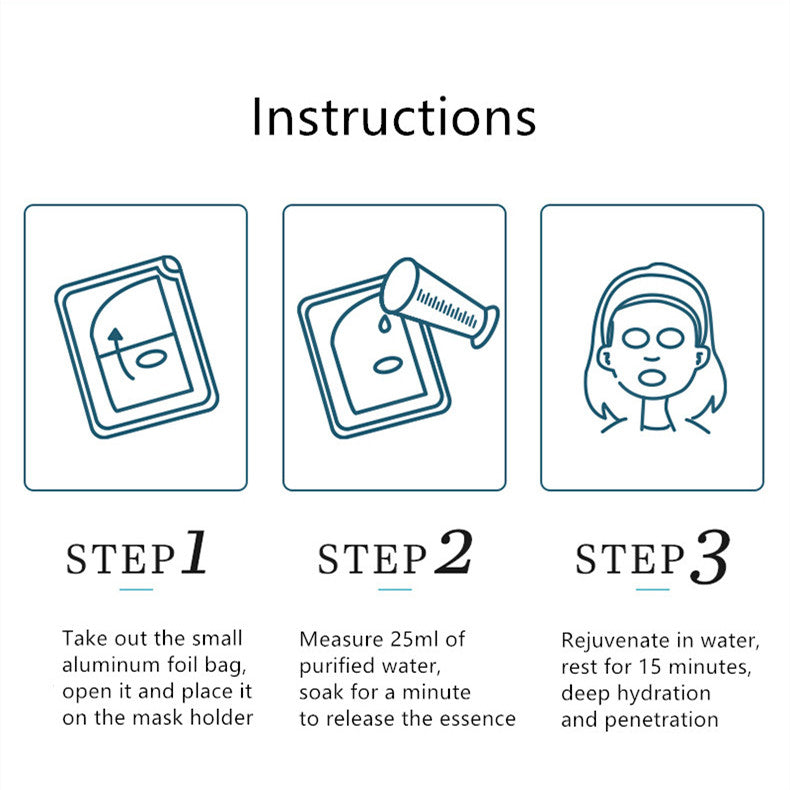 Instructions

STEP 1

Take out the small aluminum foil bag, open it and place it on the mask holder

STEP 2

Measure 25ml of purified water, soak for a minute to release the essence

STEP 3

Rejuvenate in water, rest for 15 minutes, deep hydration and penetration