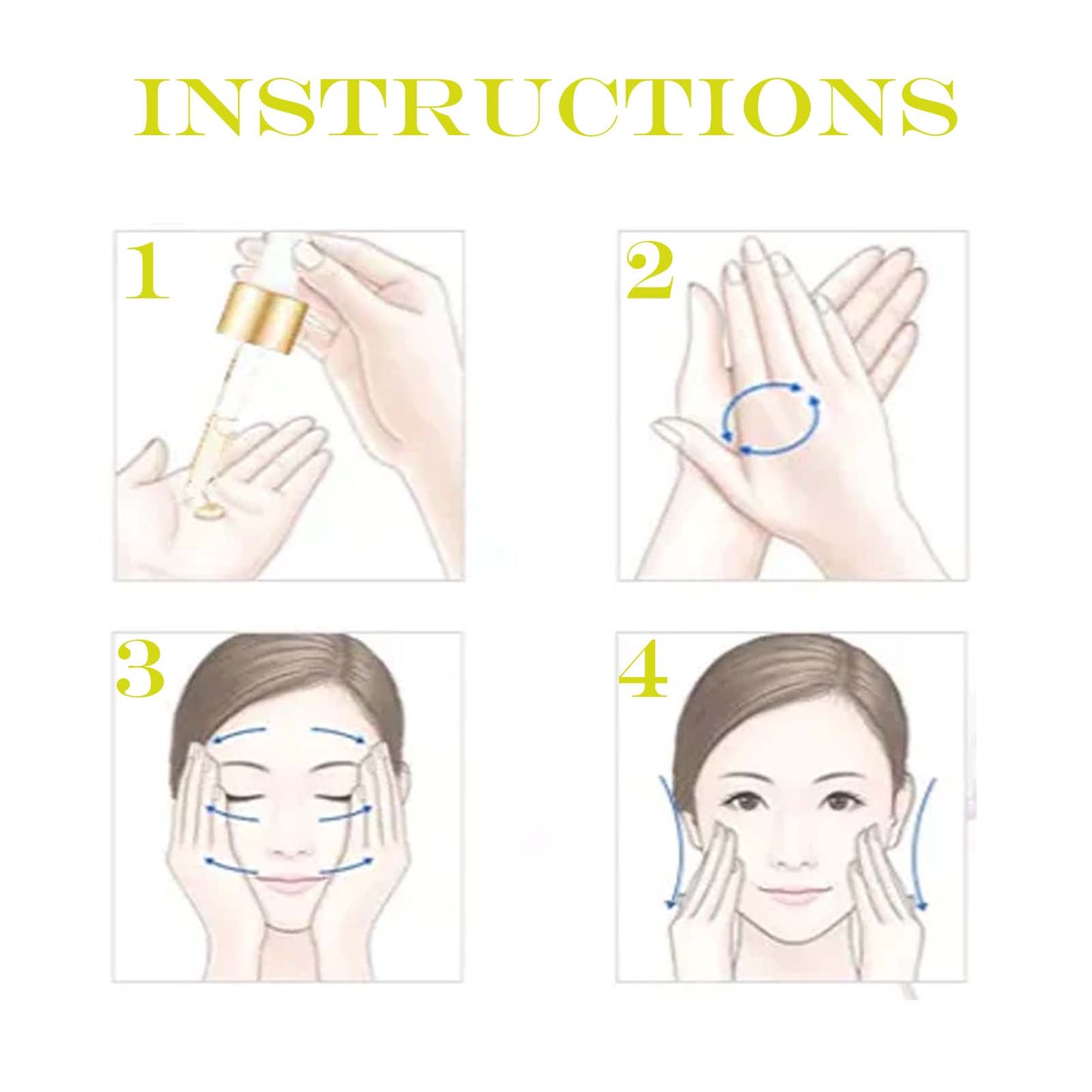 INSTRUCTIONS

1

2

3

4