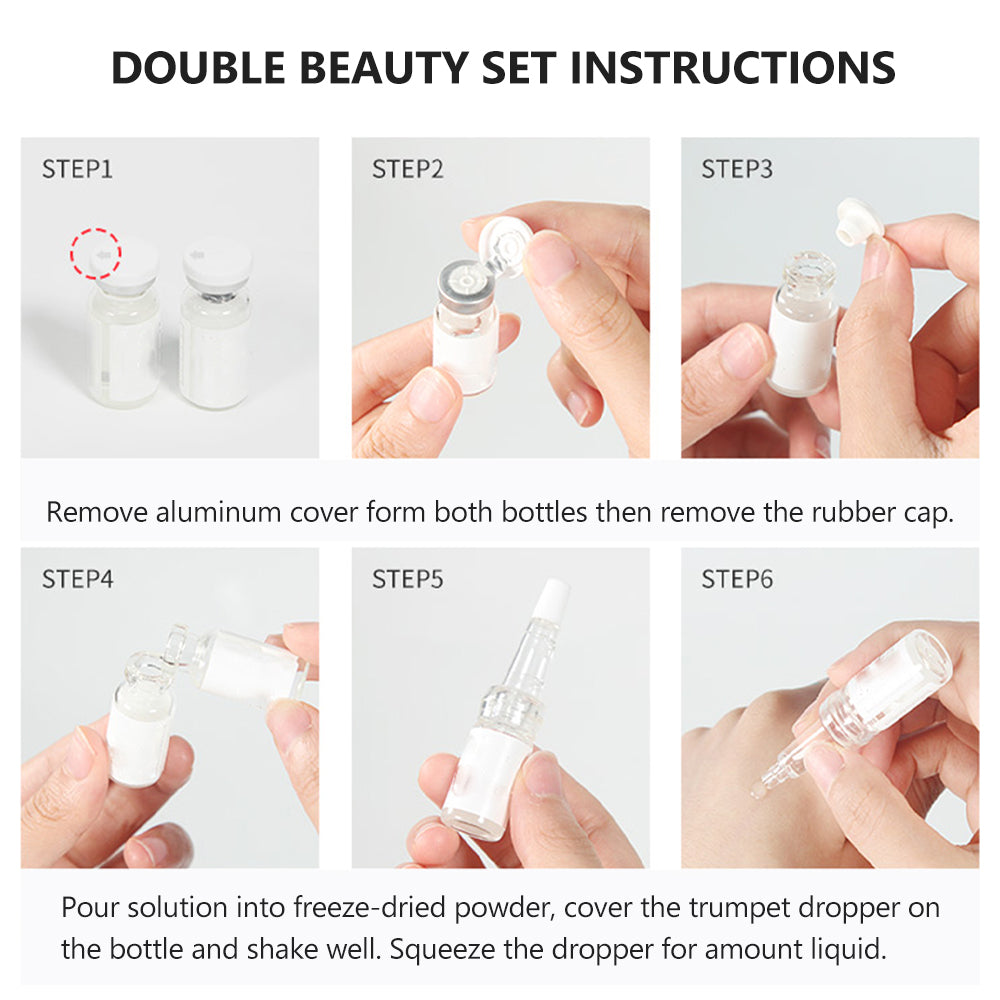 DOUBLE BEAUTY SET INSTRUCTIONS

STEP1

STEP2

STEP3

Remove aluminum cover form both bottles then remove the rubber cap.

STEP4

STEP5

STEP6

Pour solution into freeze-dried powder, cover the trumpet dropper on the bottle and shake well. Squeeze the dropper for amount liquid.