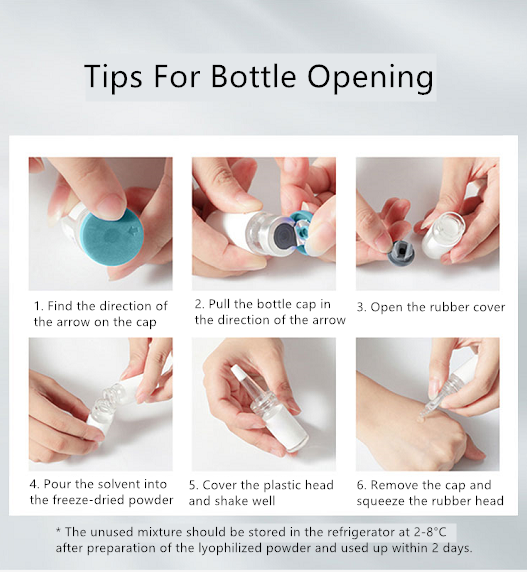 Tips For Bottle Opening

1. Find the direction of the arrow on the cap

2. Pull the bottle cap in the direction of the arrow

3. Open the rubber cover

4. Pour the solvent into the freeze-dried powder

5. Cover the plastic head and shake well

6. Remove the cap and squeeze the rubber head

* The unused mixture should be stored in the refrigerator at 2-8°C after preparation of the lyophilized powder and used up within 2 days.