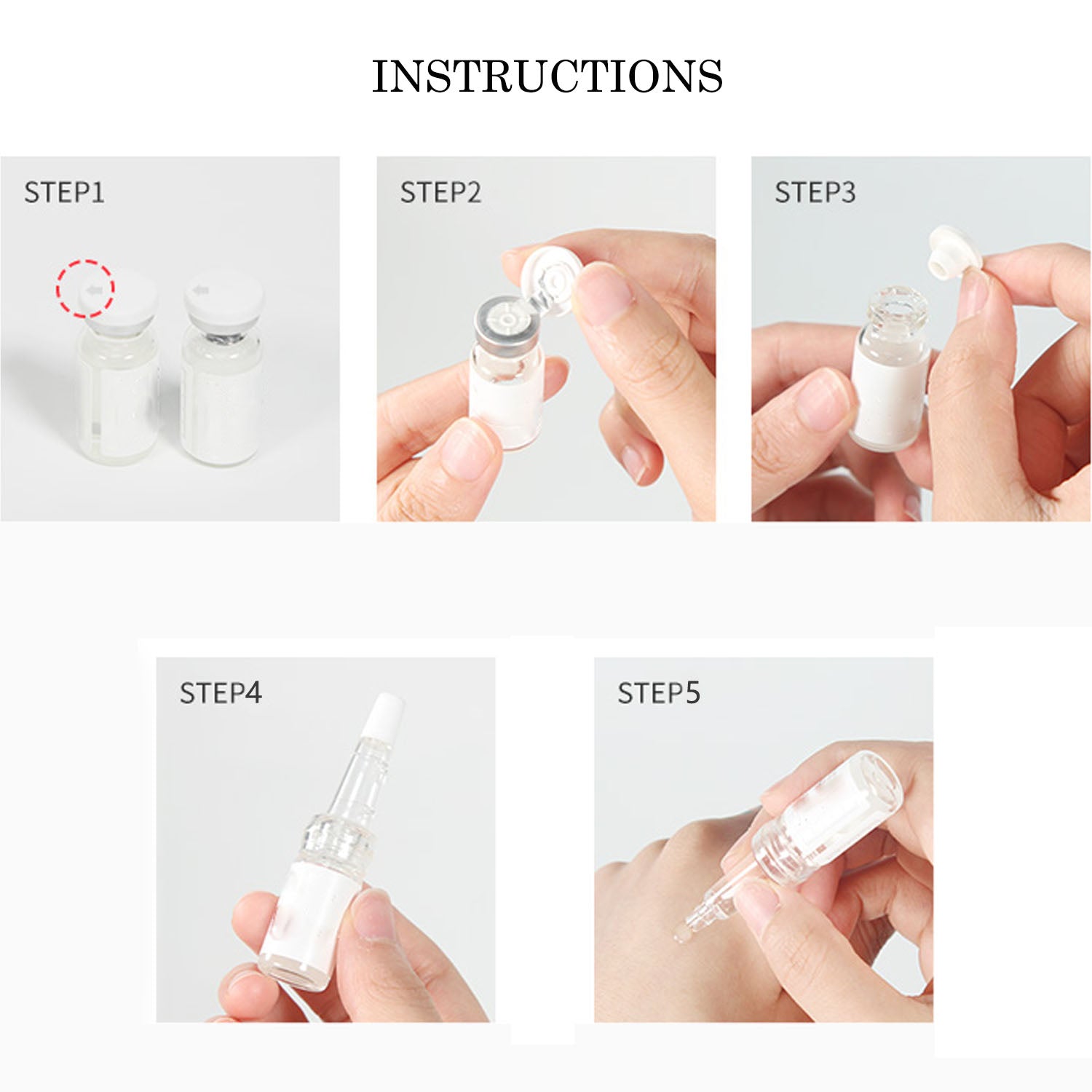 INSTRUCTIONS

STEP1

STEP2

STEP3

STEP4

STEP5