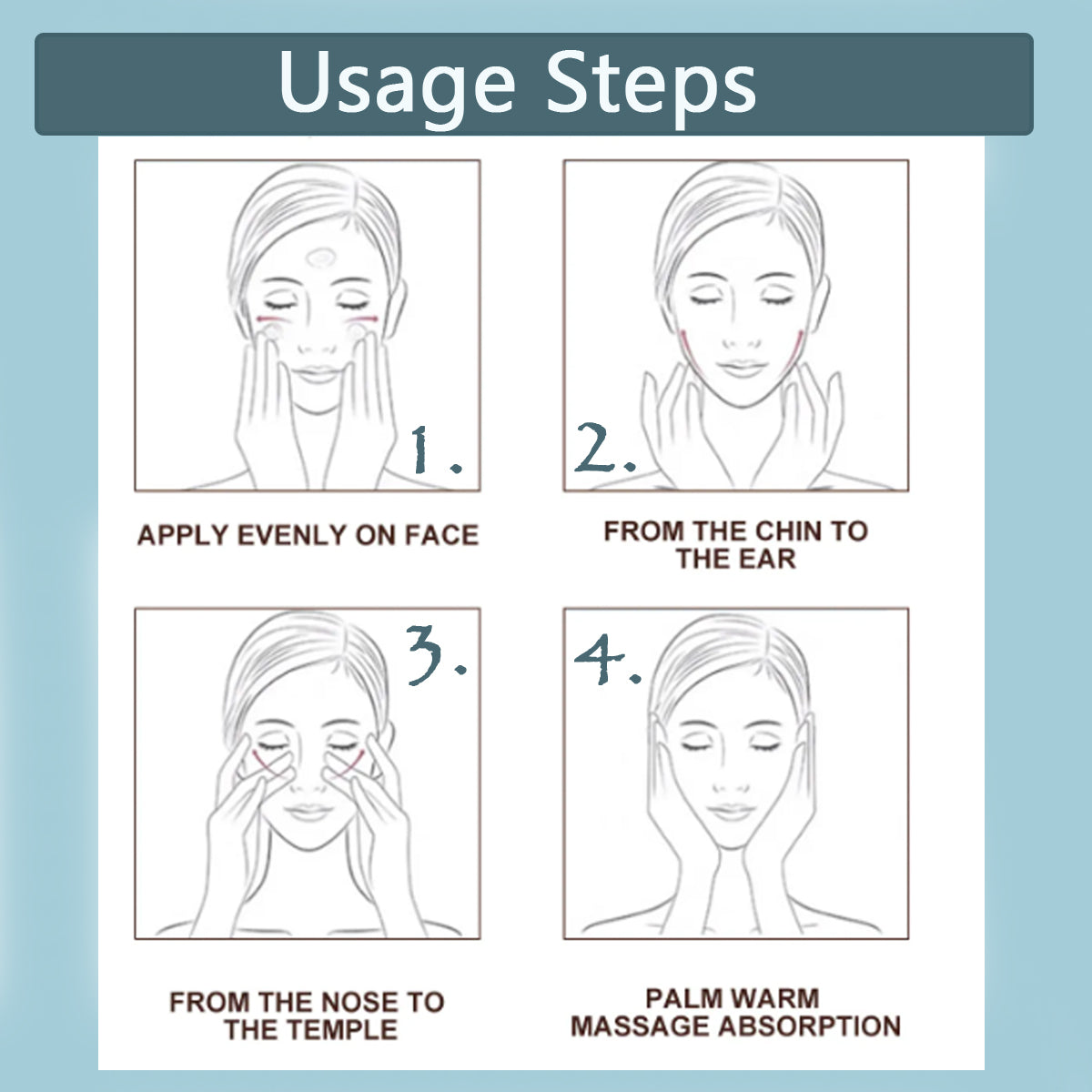 Usage Steps

1.

APPLY EVENLY ON FACE

2.

FROM THE CHIN TO THE EAR

3.

FROM THE NOSE TO THE TEMPLE

4.

PALM WARM MASSAGE ABSORPTION