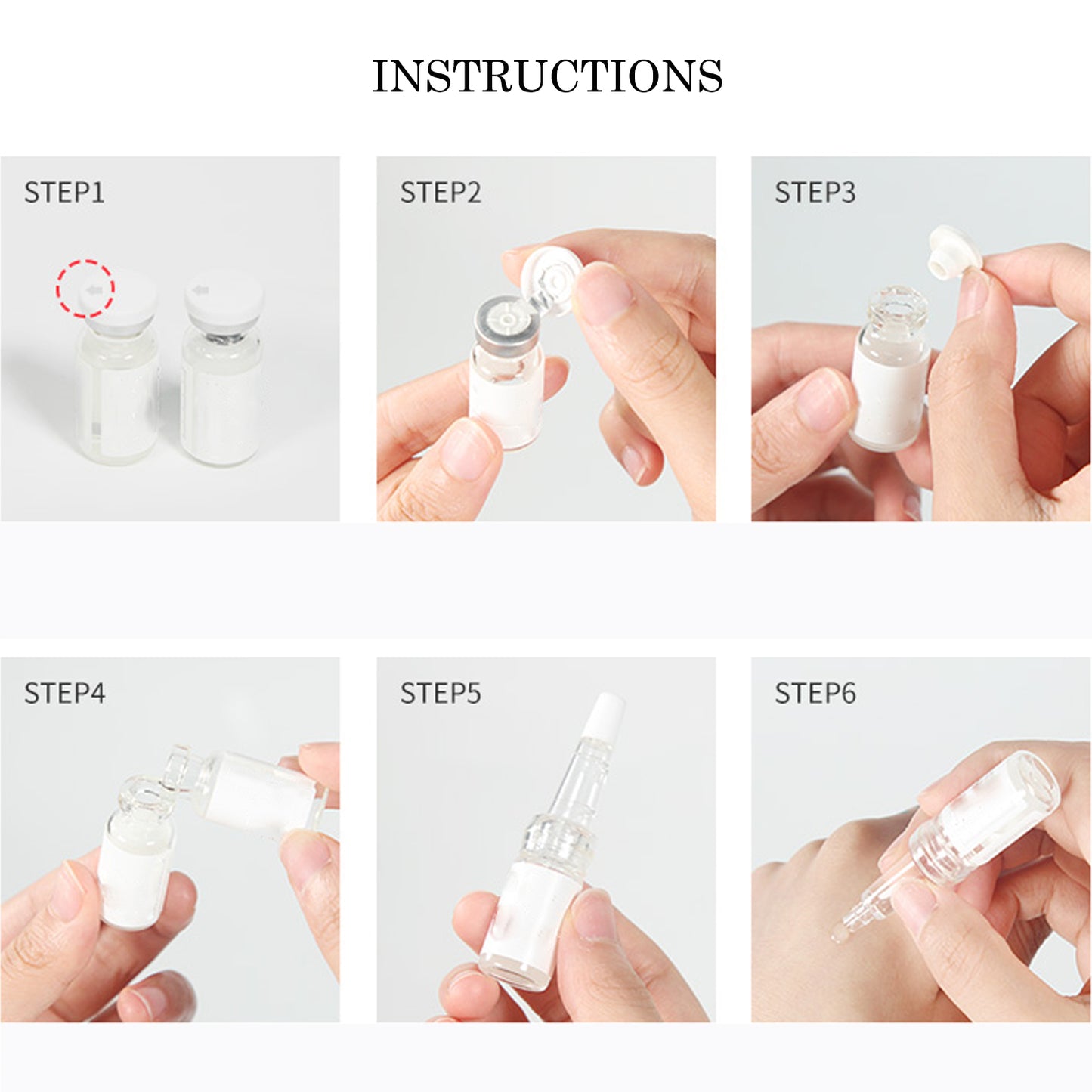 INSTRUCTIONS

STEP1

STEP2

STEP3

STEP4

STEP5

STEP6