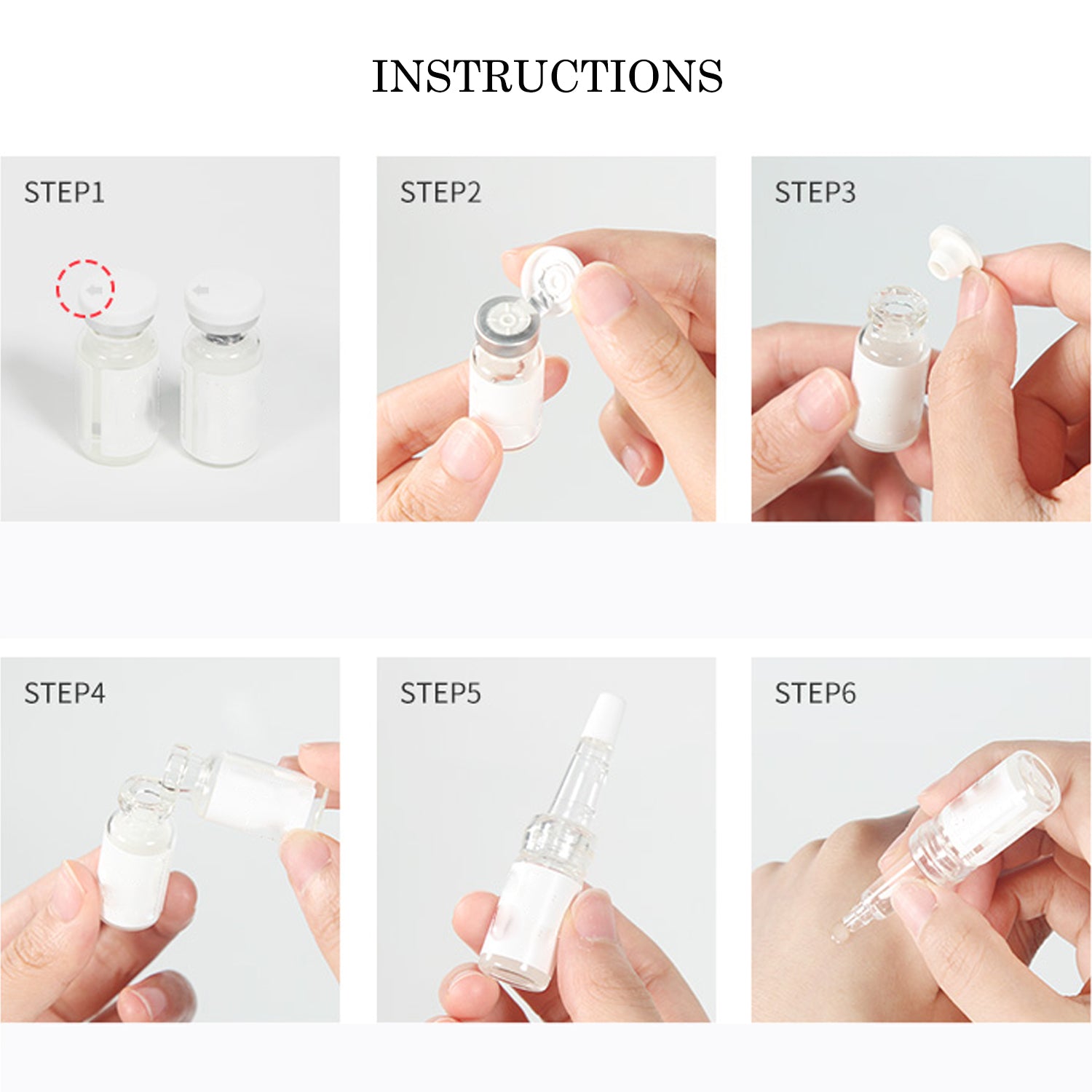 INSTRUCTIONS

STEP1

STEP2

STEP3

STEP4

STEP5

STEP6